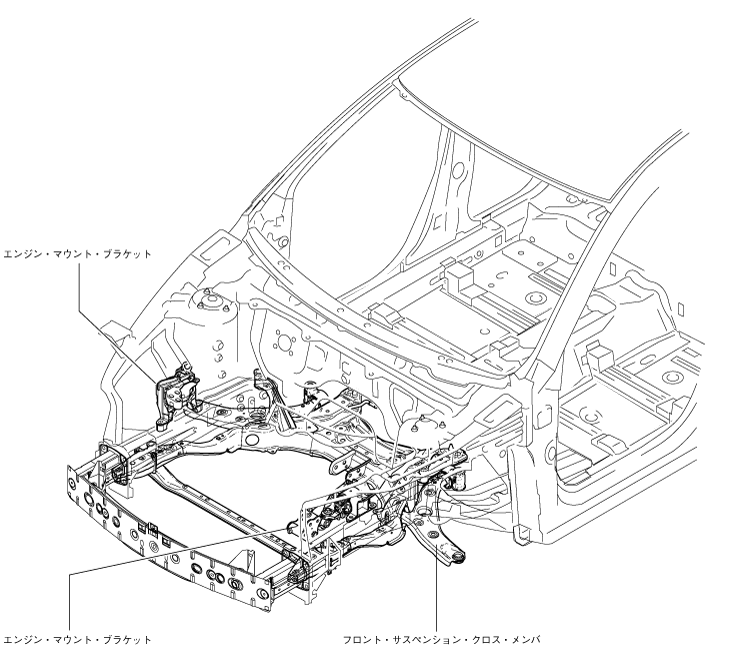 エンジン・マウント・ブラケット

エンジン・マウント・ブラケット

フロント・サスペンション・クロス・メンバ