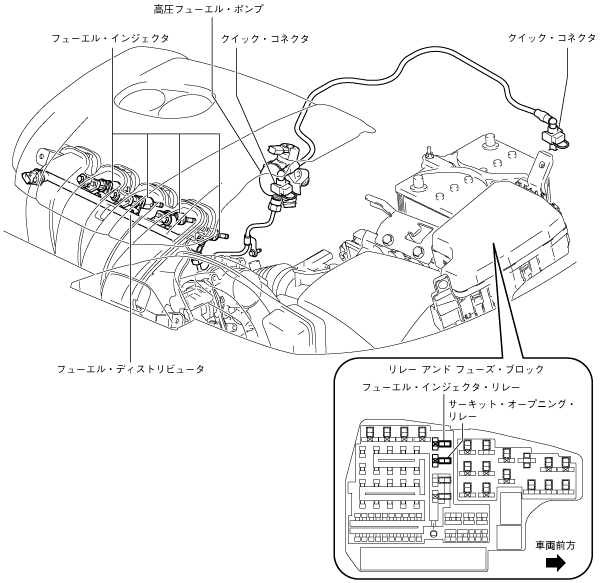 高圧フューエル・ポンプ

フューエル・インジェクタ

クイック・コネクタ

クイック・コネクタ

フューエル・ディストリビュータ

リレー アンド フューズ・ブロック

フューエル・インジェクタ・リレー

サーキット・オープニング・リレー

車両前方