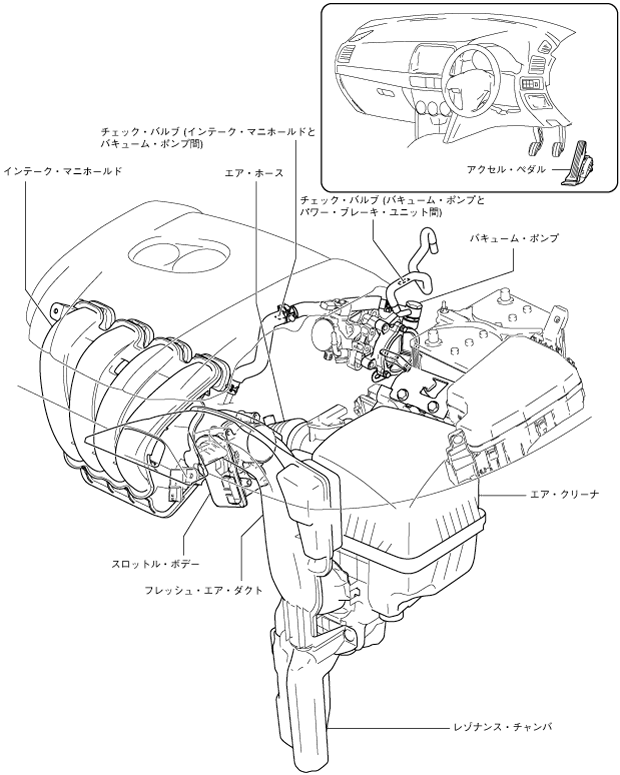 アクセル・ペダル

チェック・バルブ (インテーク・マニホールドとバキューム・ポンプ間)

インテーク・マニホールド

エア・ホース

チェック・バルブ (バキューム・ポンプとパワー・ブレーキ・ユニット間)

バキューム・ポンプ

エア・クリーナ

スロットル・ボデー

フレッシュ・エア・ダクト

レゾナンス・チャンバ