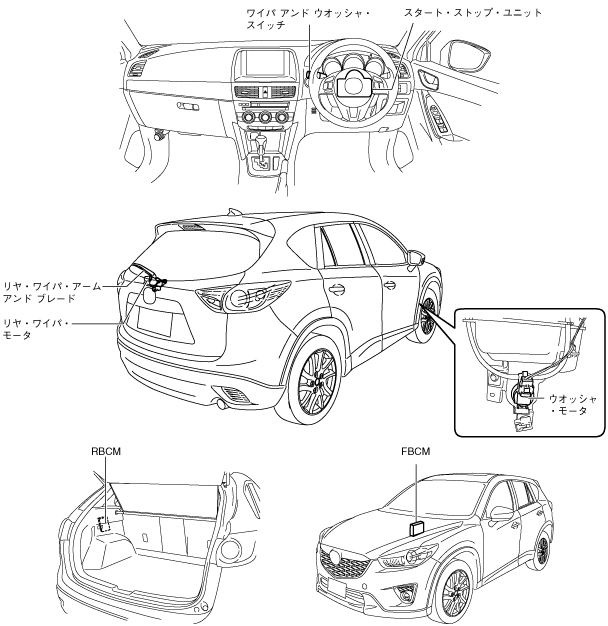 ワイパ アンド ウオッシャ・スイッチ

スタート・ストップ・ユニット

リヤ・ワイパ・アーム アンド ブレード

リヤ・ワイパ・モータ

ウオッシャ・モータ

RBCM

FBCM