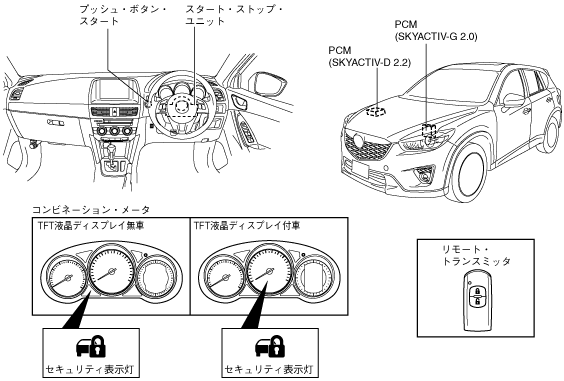 プッシュ・ボタン・スタート

スタート・ストップ・ユニット

PCM
(SKYACTIV-G 2.0)

PCM
(SKYACTIV-D 2.2)

コンビネーション・メータ

TFT液晶ディスプレイ無車

TFT液晶ディスプレイ付車

セキュリティ表示灯

セキュリティ表示灯

リモート・トランスミッタ