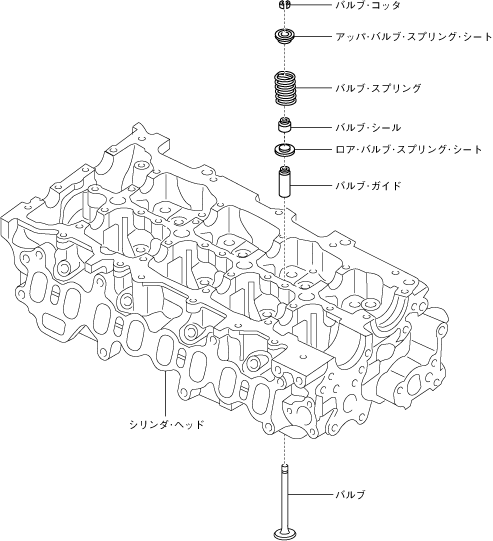 バルブ・コッタ

アッパ・バルブ・スプリング・シート

バルブ・スプリング

バルブ・シール

ロア・バルブ・スプリング・シート

バルブ・ガイド

シリンダ・ヘッド

バルブ