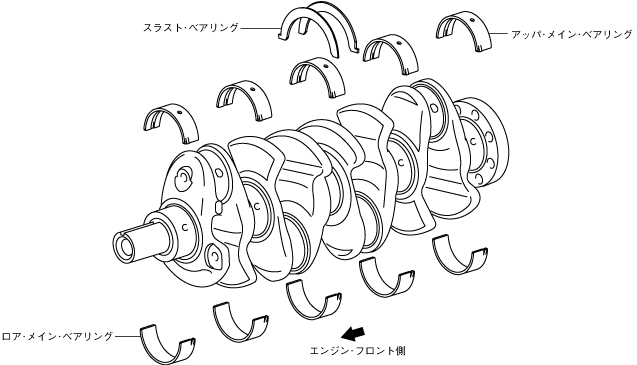 スラスト･ベアリング

アッパ･メイン･ベアリング

ロア･メイン･ベアリング

エンジン･フロント側