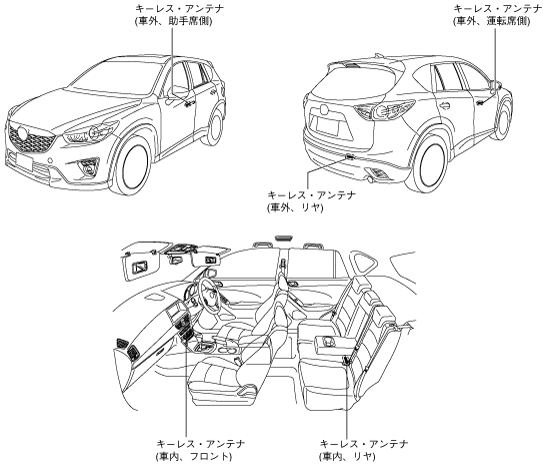 キーレス・アンテナ
(車外、助手席側)

キーレス・アンテナ
(車外、運転席側)

キーレス・アンテナ
(車外、リヤ)

キーレス・アンテナ
(車内、フロント)

キーレス・アンテナ
(車内、リヤ)