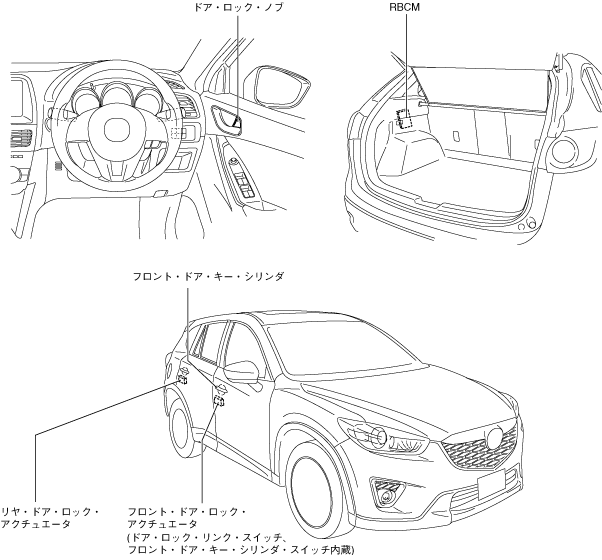 ドア・ロック・ノブ

RBCM

フロント・ドア・キー・シリンダ

リヤ・ドア・ロック・アクチュエータ

フロント・ドア・ロック・アクチュエータ
(ドア・ロック・リンク・スイッチ、フロント・ドア・キー・シリンダ・スイッチ内蔵)