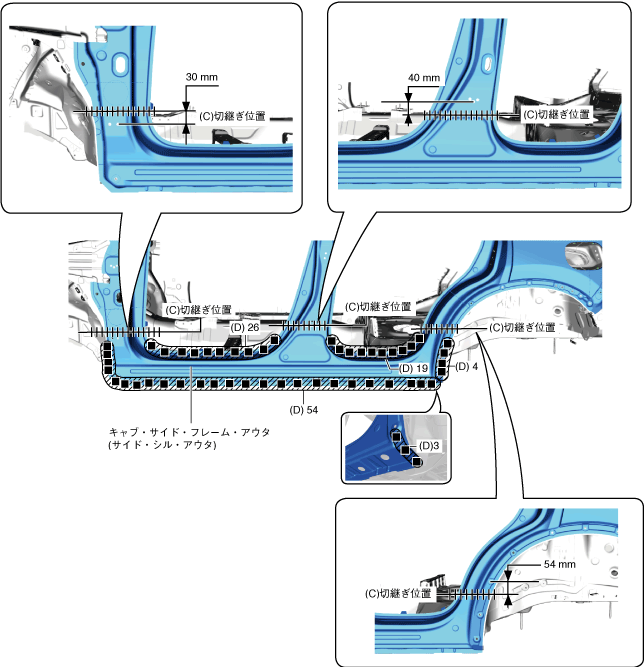 30 mm
(C)切継ぎ位置

40 mm
(C)切継ぎ位置

(C)切継ぎ位置
(D) 26
(C)切継ぎ位置
(C)切継ぎ位置
(D) 19
(D) 4
(D) 54
キャブ・サイド・フレーム・アウタ
(サイド・シル・アウタ)
(D)3

54 mm
(C)切継ぎ位置