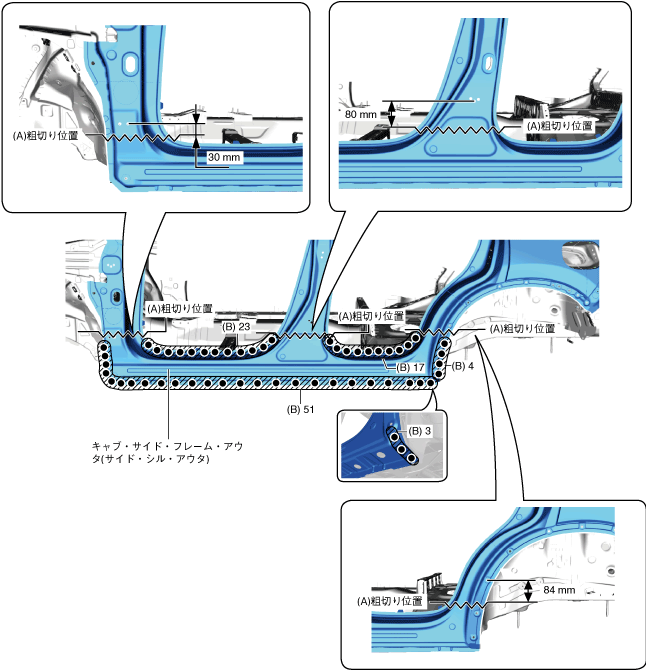 (A)粗切り位置

30 mm

80 mm

(A)粗切り位置

(A)粗切り位置

(B) 23

(A)粗切り位置

(A)粗切り位置

(B) 17

(B) 4

(B) 51

(B) 3

キャブ・サイド・フレーム・アウタ(サイド・シル・アウタ)

(A)粗切り位置

84 mm