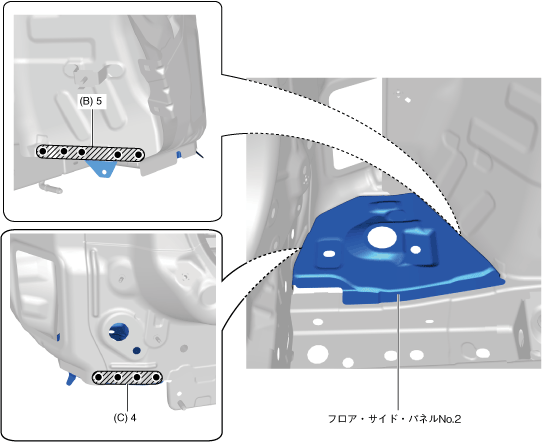 (B) 5

(C) 4

フロア・サイド・パネルNo.2