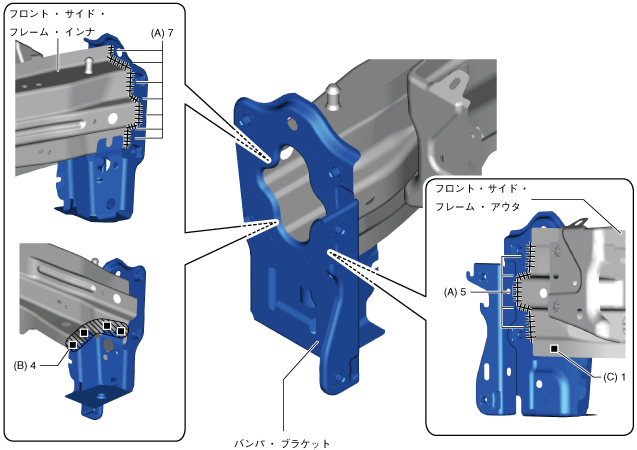 フロント・サイド・フレーム・インナ

(A) 7

(B) 4

フロント・サイド・フレーム・アウタ

(A) 5

(C) 1

バンパ・ブラケット