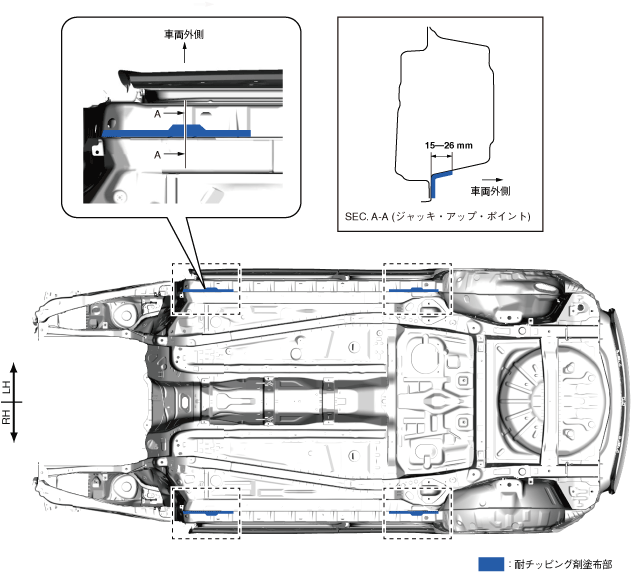 車両外側

A

A

15—26 mm

車両外側

SEC. A-A (ジャッキ・アップ・ポイント)

LH

RH

: 耐チッピング剤塗布部