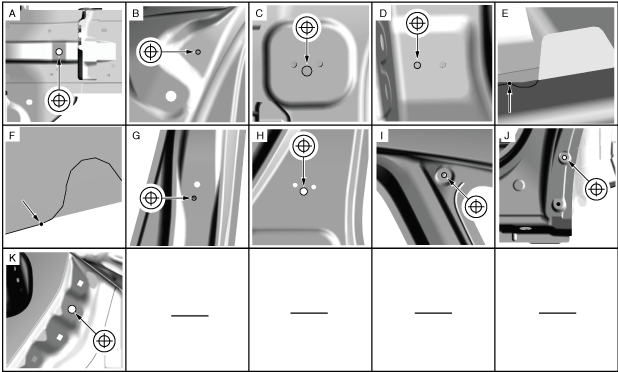 A
B
C
D
E
F
G
H
I
J
K