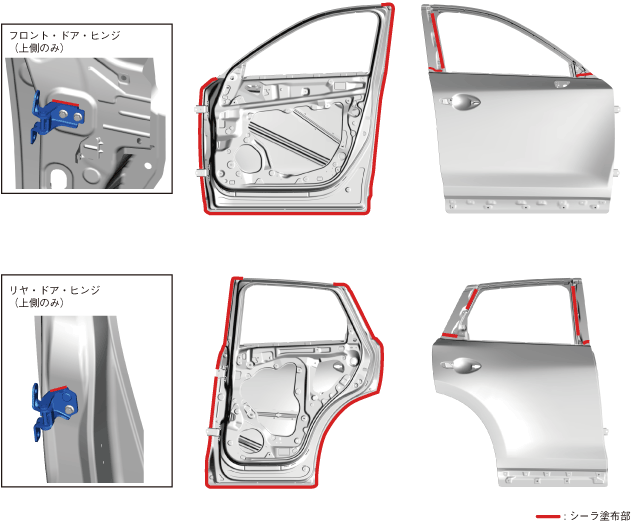 フロント・ドア・ヒンジ
（上側のみ）

リヤ・ドア・ヒンジ
（上側のみ）

：シーラ塗布部