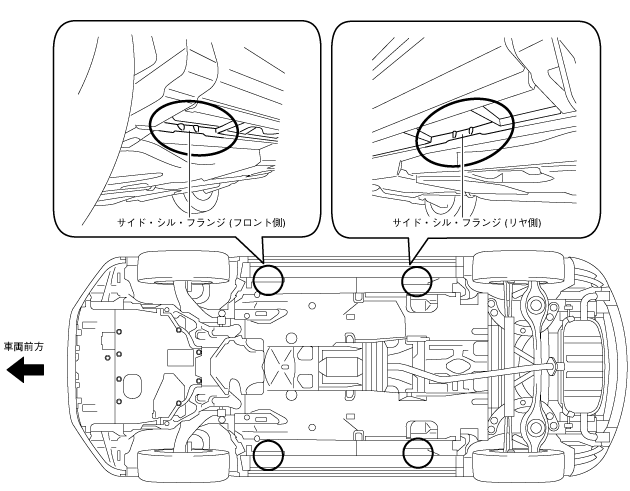 サイド・シル・フランジ (フロント側)

サイド・シル・フランジ (リヤ側)

車両前方