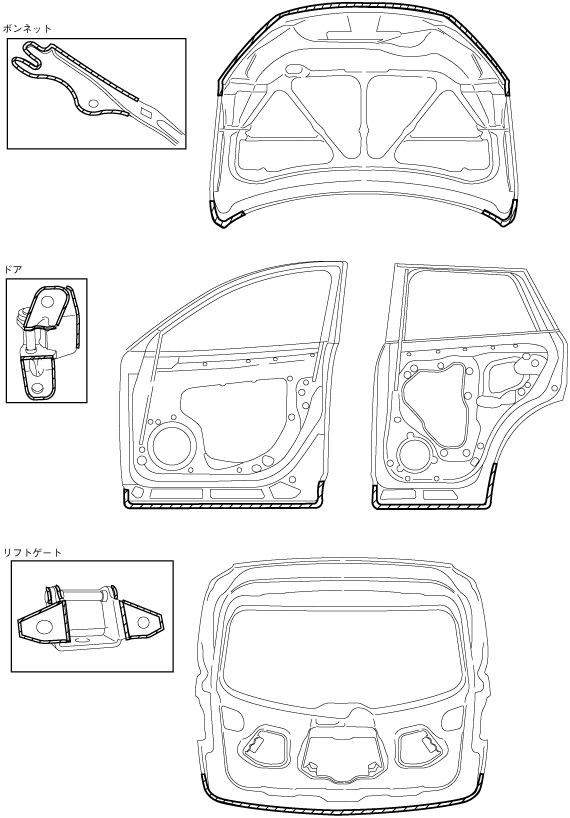 ボンネット

ドア

リフトゲート