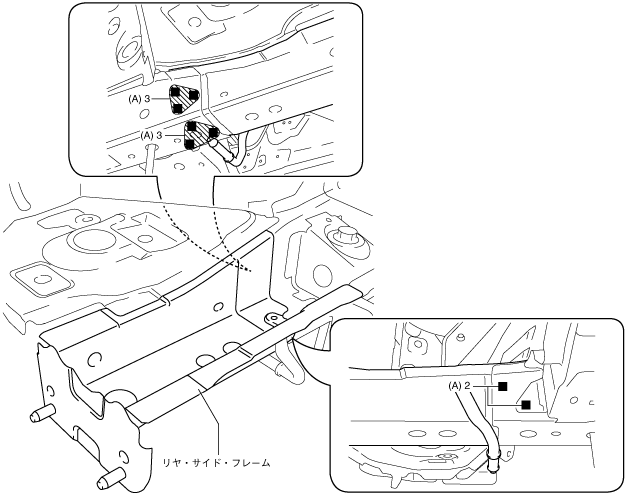 (A) 3
(A) 3
(A) 2
リヤ・サイド・フレーム