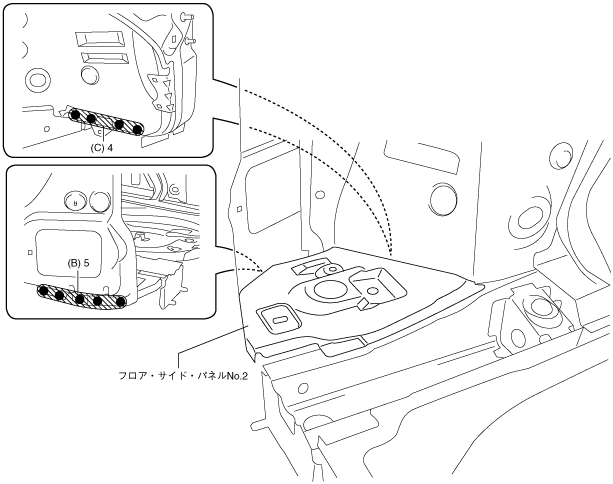 (C) 4

(B) 5

フロア・サイド・パネルNo.2