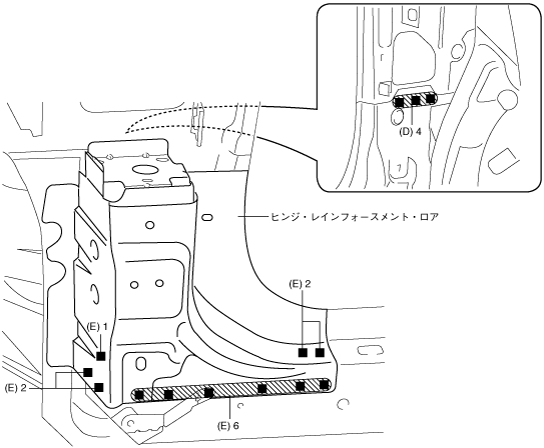 (D) 4

ヒンジ・レインフォースメント・ロア

(E) 2

(E) 1

(E) 2

(E) 6