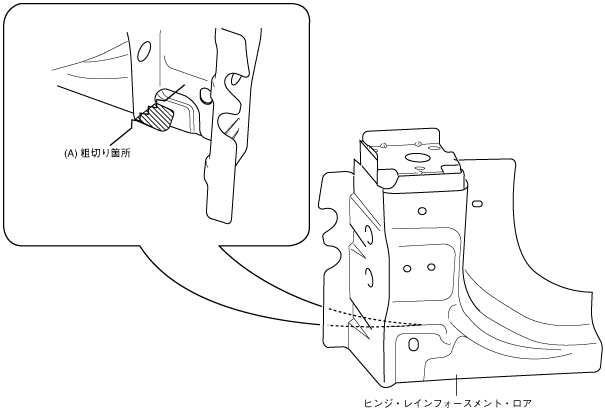 (A) 粗切り箇所

ヒンジ・レインフォースメント・ロア