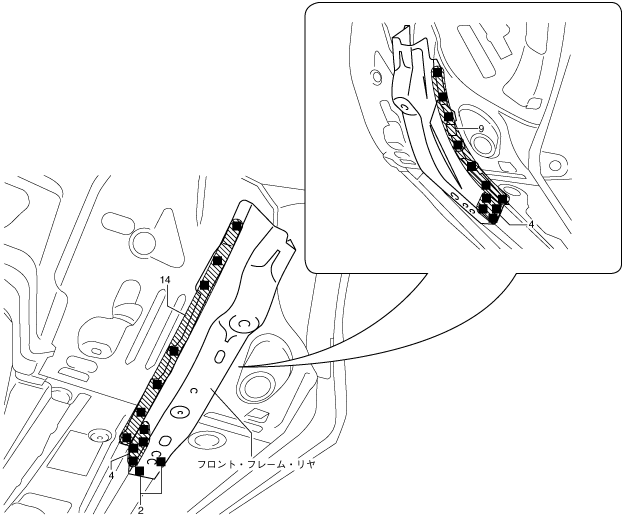 9

4

14

4

フロント・フレーム・リヤ

2