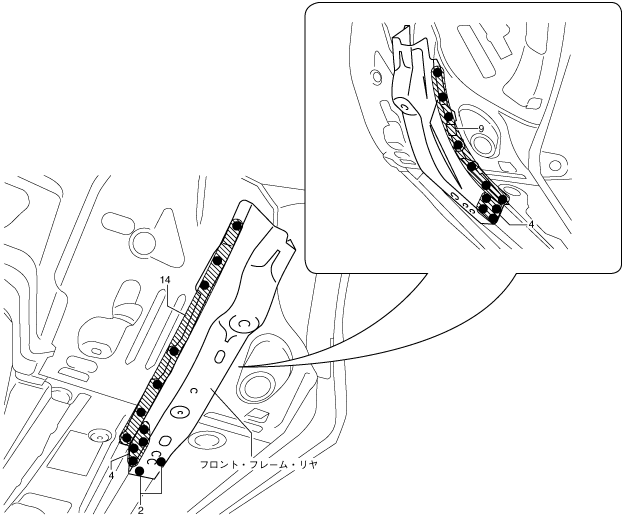 9
4
14
4
フロント・フレーム・リヤ
2