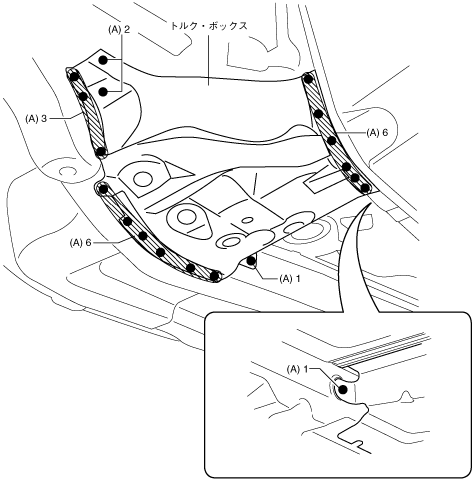 (A) 2
トルク・ボックス
(A) 3
(A) 6
(A) 6
(A) 1
(A) 1