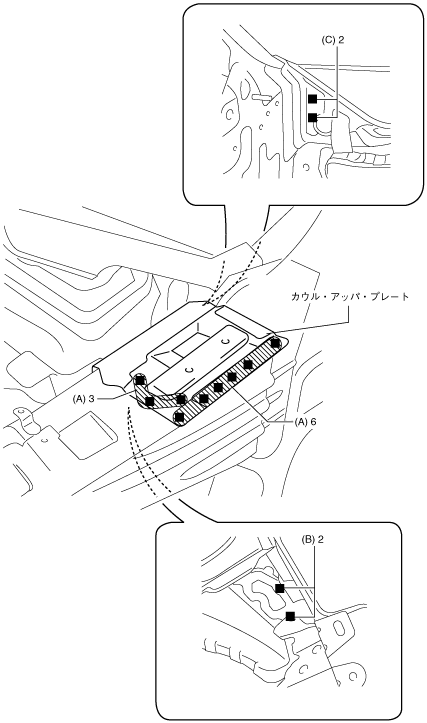 (C) 2

カウル・アッパ・プレート

(A) 3

(A) 6

(B) 2