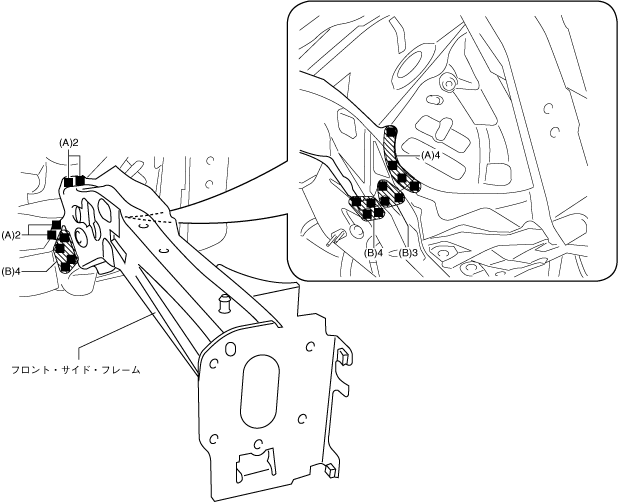 (A)2

(A)2

(B)4

フロント・サイド・フレーム

(A)4

(B)4

(B)3