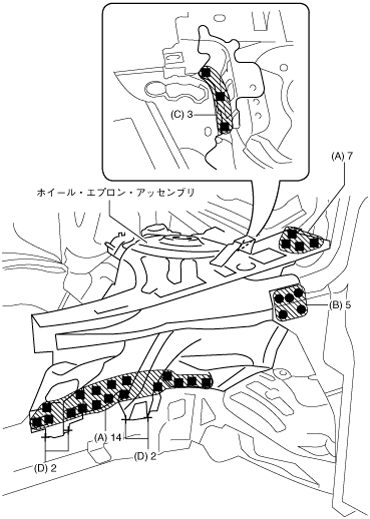 (C) 3

(A) 7

ホイール・エプロン・アッセンブリ

(B) 5

(A) 14

(D) 2

(D) 2