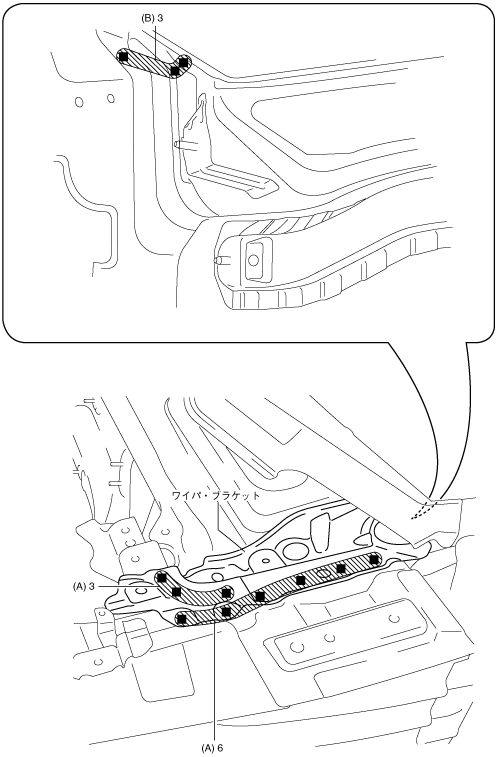 (B) 3

ワイパ・ブラケット

(A) 3

(A) 6