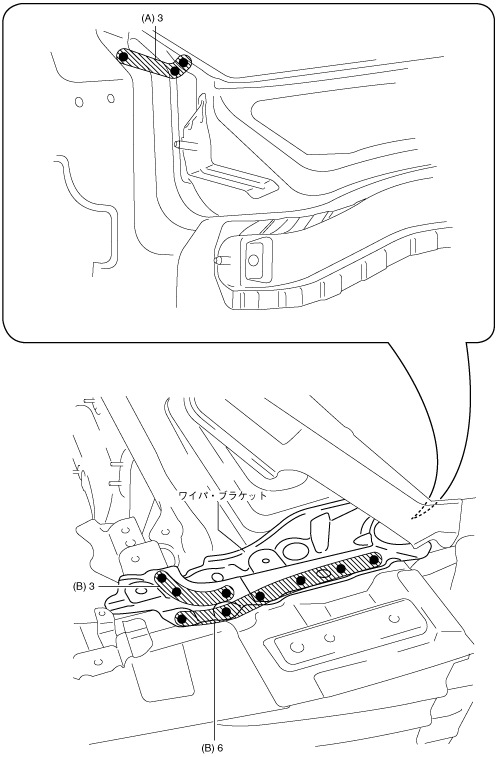 (A) 3

ワイパ・ブラケット

(B) 3

(B) 6