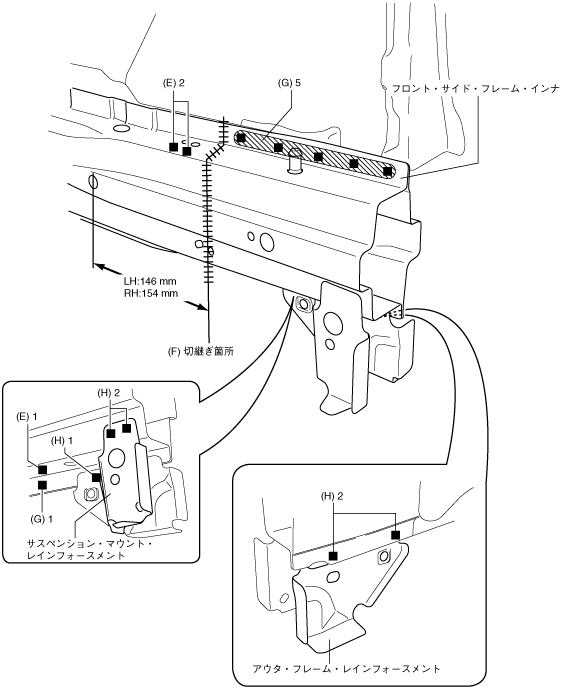 (E) 2

(G) 5

フロント・サイド・フレーム・インナ

LH:146 mm
RH:154 mm

(F) 切継ぎ箇所

(H) 2

(E) 1

(H) 1

(G) 1

サスペンション・マウント・レインフォースメント

(H) 2

アウタ・フレーム・レインフォースメント