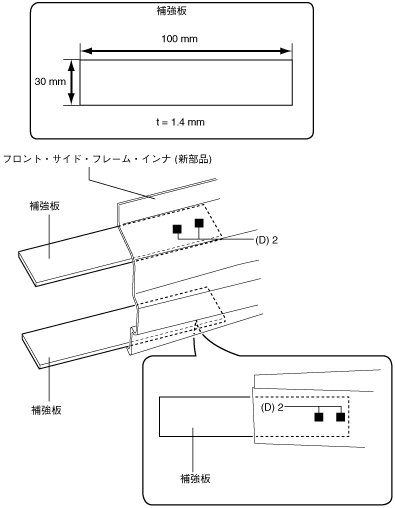 補強板

100 mm

30 mm

t = 1.4 mm

フロント・サイド・フレーム・インナ (新部品)

補強板

(D) 2

補強板

(D) 2

補強板