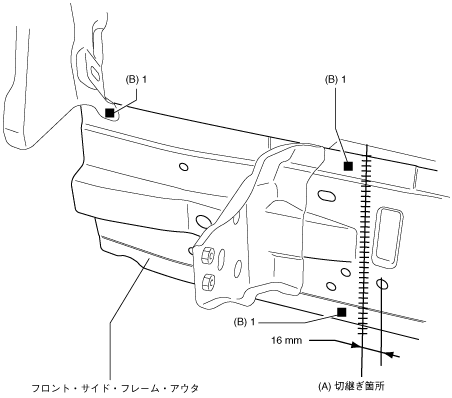 (B) 1
(B) 1
(B) 1
16 mm
フロント・サイド・フレーム・アウタ
(A) 切継ぎ箇所