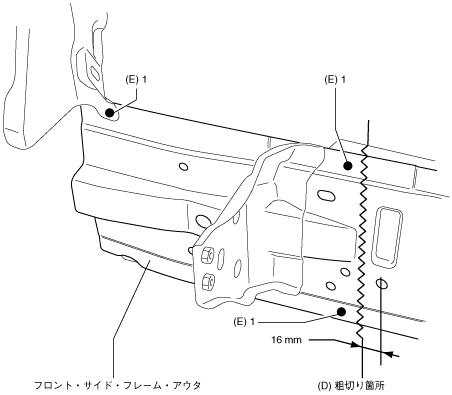 (E) 1

(E) 1

(E) 1

16 mm

フロント・サイド・フレーム・アウタ

(D) 粗切り箇所