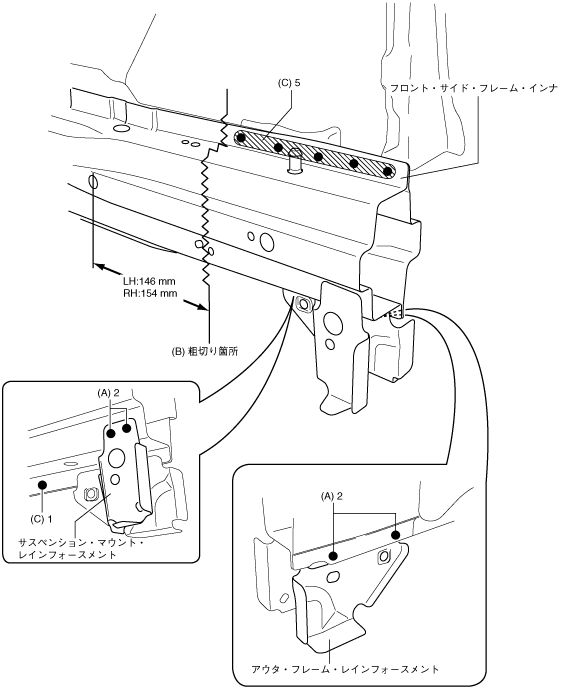 (C) 5

フロント・サイド・フレーム・インナ

LH:146 mm
RH:154 mm

(B) 粗切り箇所

(A) 2

(C) 1

サスペンション・マウント・レインフォースメント

(A) 2

アウタ・フレーム・レインフォースメント