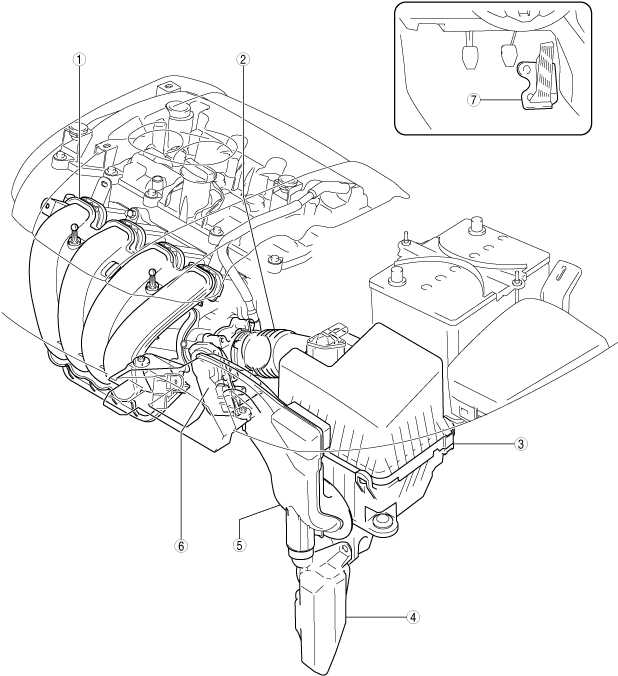 1
2
7
3
6
5
4