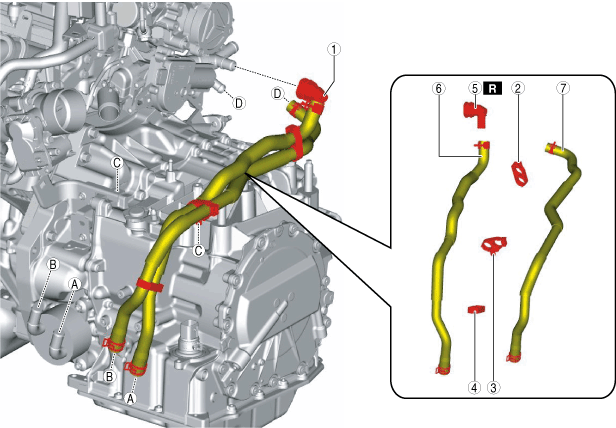 1
D
D
C
C
B
A
B
A
6
5
R
2
7
4
3