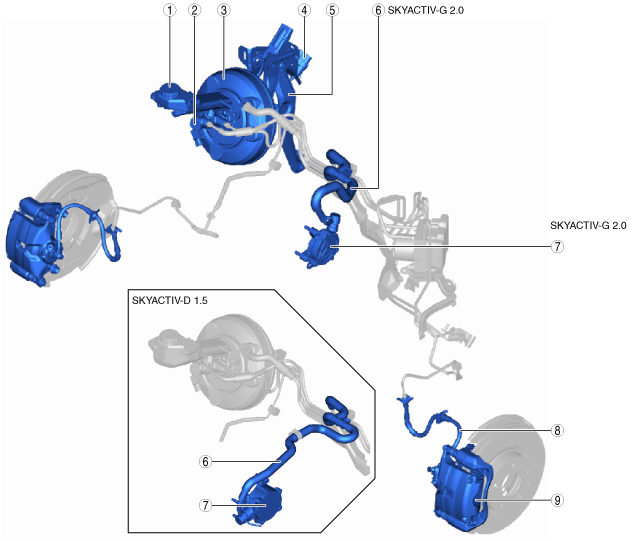 1
2
3
4
5
6 SKYACTIV-G 2.0

SKYACTIV-G 2.0
7

SKYACTIV-D 1.5

6
7

8
9