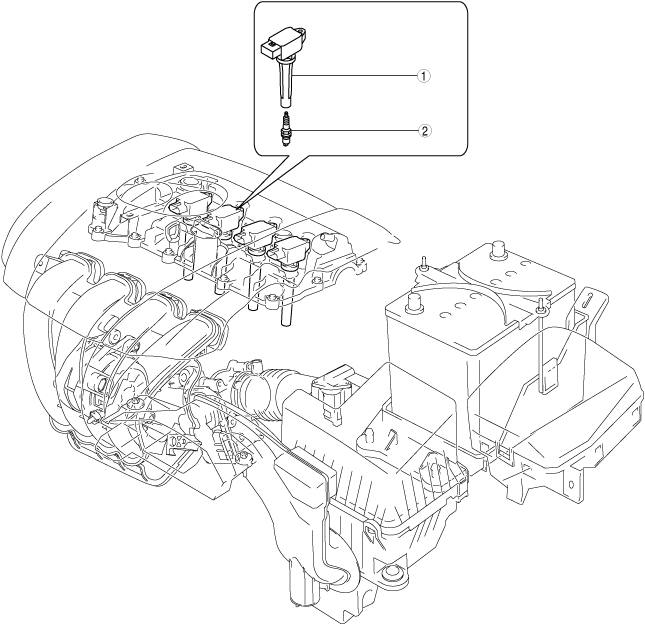 1
2