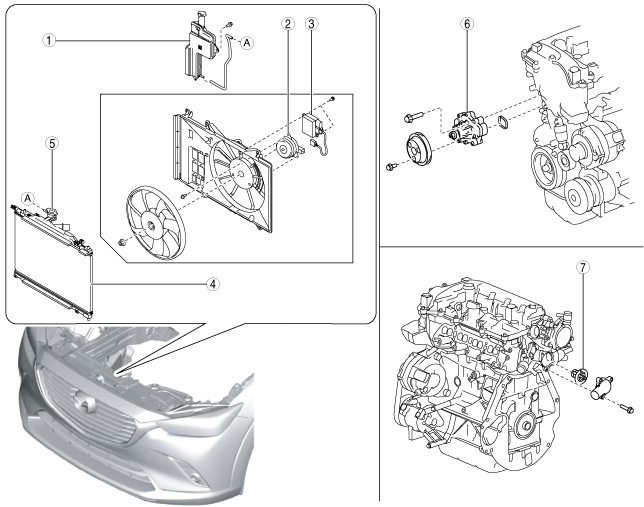 1
A
2
3
5
A
4
6
7