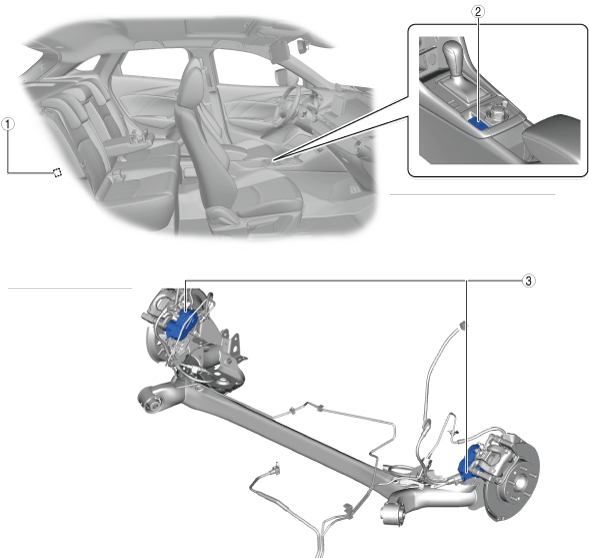 2

1

3