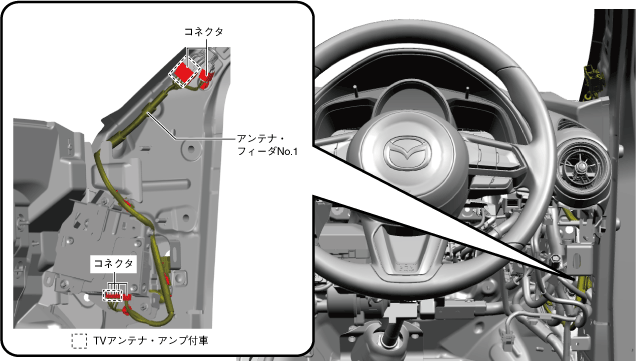 コネクタ

アンテナ・フィーダNo.1

コネクタ

TVアンテナ・アンプ付車