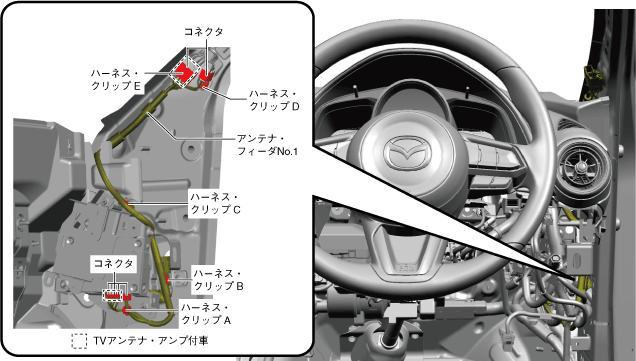 コネクタ

ハーネス・クリップ E

ハーネス・クリップ D

アンテナ・フィーダNo.1

ハーネス・クリップ C

コネクタ

ハーネス・クリップ B

ハーネス・クリップ A

TVアンテナ・アンプ付車