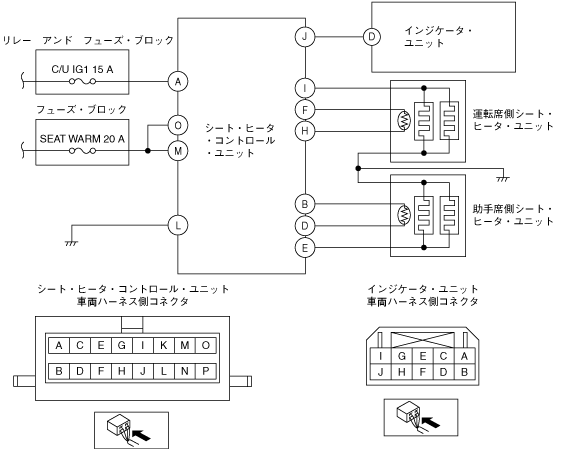 リレー アンド フューズ・ブロック

C/U IG1 15 A

フューズ・ブロック

SEAT WARM 20 A

A

O

M

L

シート・ヒータ・コントロール・ユニット

J

I

F

H

B

D

E

D

インジケータ・ユニット

運転席側シート・ヒータ・ユニット

助手席側シート・ヒータ・ユニット

シート・ヒータ・コントロール・ユニット
車両ハーネス側コネクタ

| A | C | E | G | I | K | M | O |
|---|---|---|---|---|---|---|---|
| B | D | F | H | J | L | N | P |

インジケータ・ユニット
車両ハーネス側コネクタ

| I | G | E | C | A |
|---|---|---|---|---|
| J | H | F | D | B |