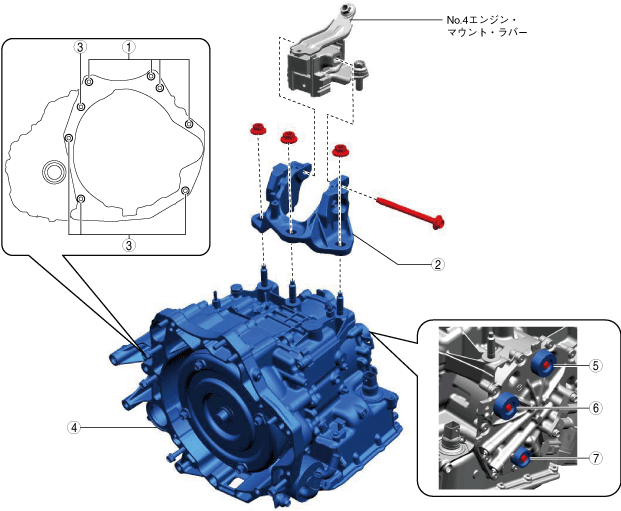 No.4エンジン・マウント・ラバー

③
①
③
②
④
⑤
⑥
⑦