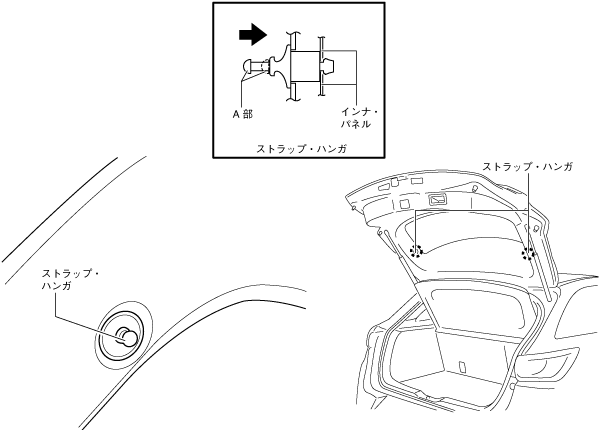 A 部

インナ・パネル

ストラップ・ハンガ

ストラップ・ハンガ

ストラップ・ハンガ