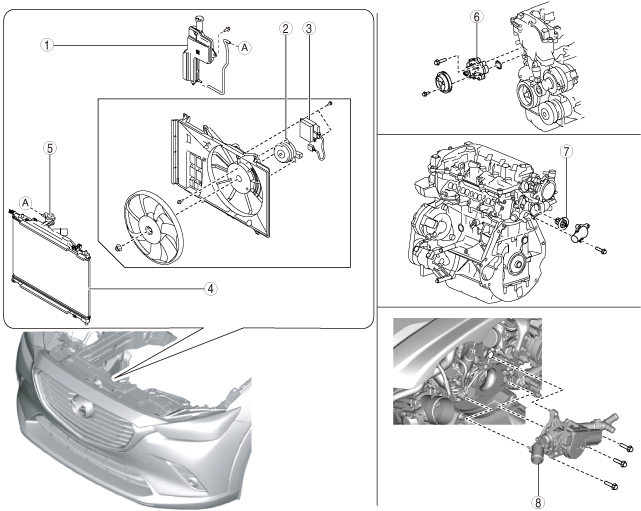 1
A
2
3
5
A
4
6
7
8