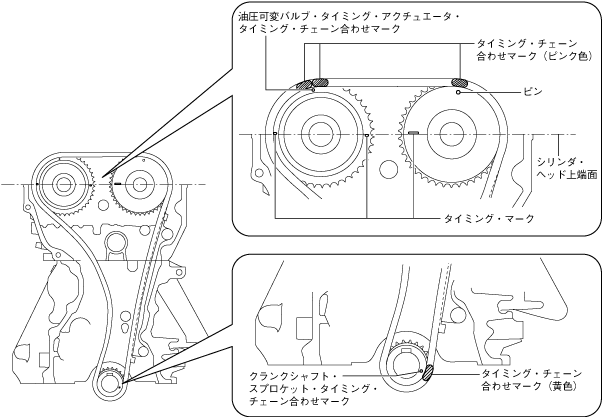 油圧可変バルブ・タイミング・アクチュエータ・タイミング・チェーン合わせマーク

タイミング・チェーン合わせマーク（ピンク色）

ピン

シリンダ・ヘッド上端面

タイミング・マーク

クランクシャフト・スプロケット・タイミング・チェーン合わせマーク

タイミング・チェーン合わせマーク（黄色）