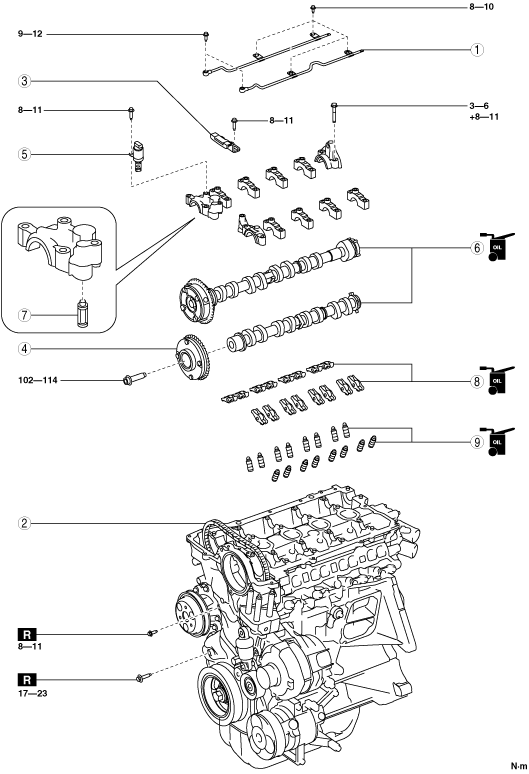 8—10

9—12

1

3

8—11

3—6
+8—11

8—11

5

6
OIL

7

4

102—114

8
OIL

9
OIL

2

R
8—11

R
17—23

N·m