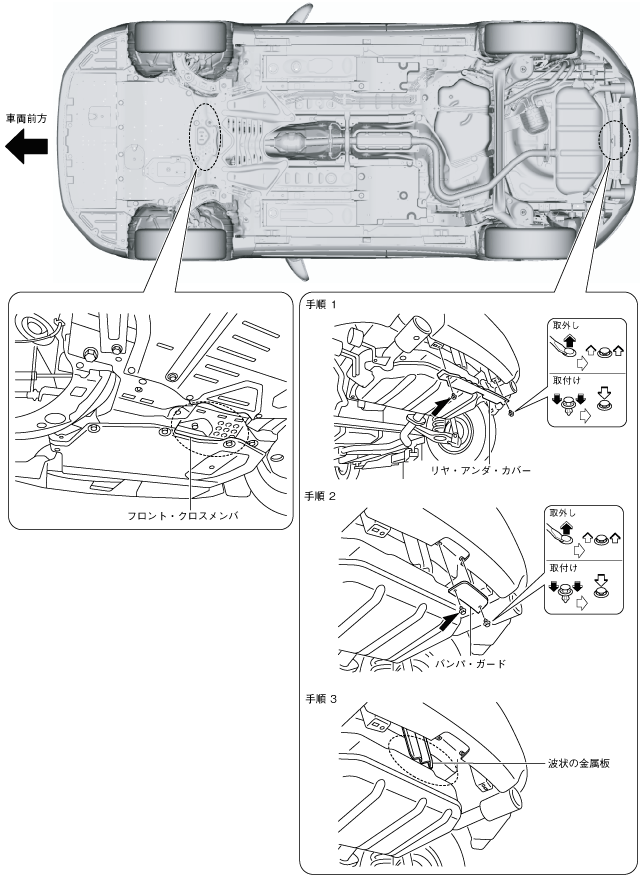 車両前方

フロント・クロスメンバ

手順 1

取外し

取付け

リヤ・アンダ・カバー

手順 2

取外し

取付け

バンパ・ガード

手順 3

波状の金属板